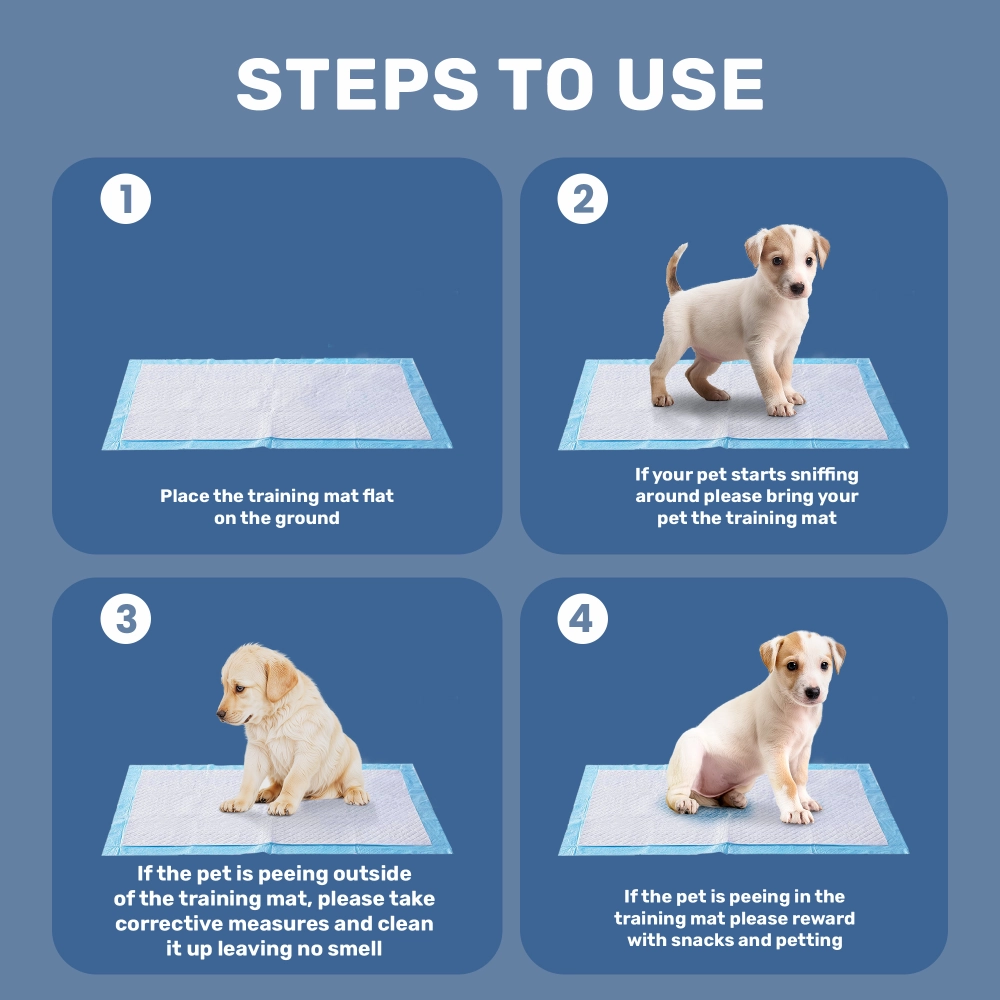 STEPS TO USE

1

Place the training mat flat on the ground

2

If your pet starts sniffing around please bring your pet the training mat

3

If the pet is peeing outside of the training mat, please take corrective measures and clean it up leaving no smell

4

If the pet is peeing in the training mat please reward with snacks and petting